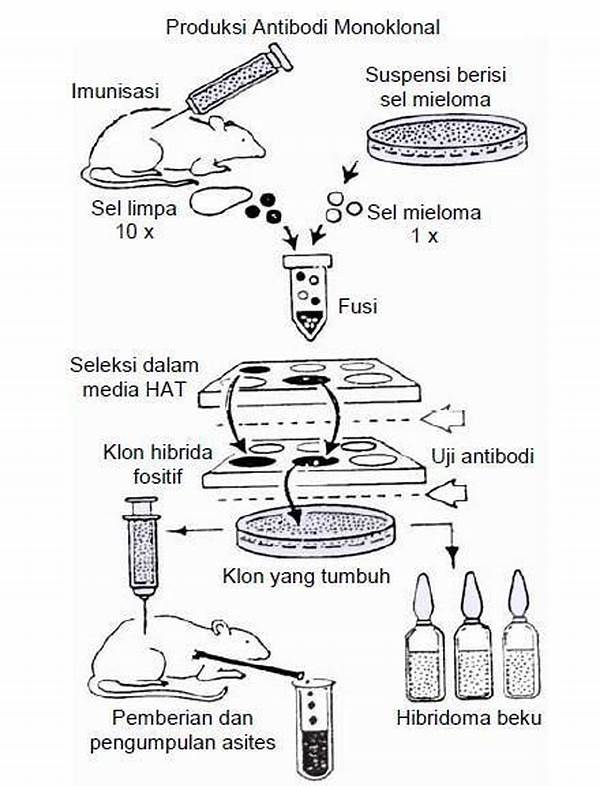 Produksi Antibodi Monoklonal

Imunisasi

Suspensi berisi sel mieloma

Sel limpa 10 x

Sel mieloma 1 x

Fusi

Seleksi dalam media HAT

Klon hibrida fositif

Uji antibodi

Klon yang tumbuh

Pemberian dan pengumpulan asites

Hibridoma beku